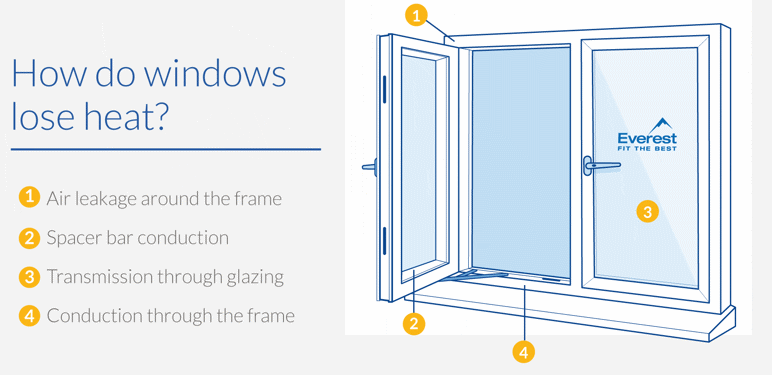 How do windows lose heat?

1 Air leakage around the frame

2 Spacer bar conduction

3 Transmission through glazing

4 Conduction through the frame

1

Everest
FIT THE BEST

3

2

4