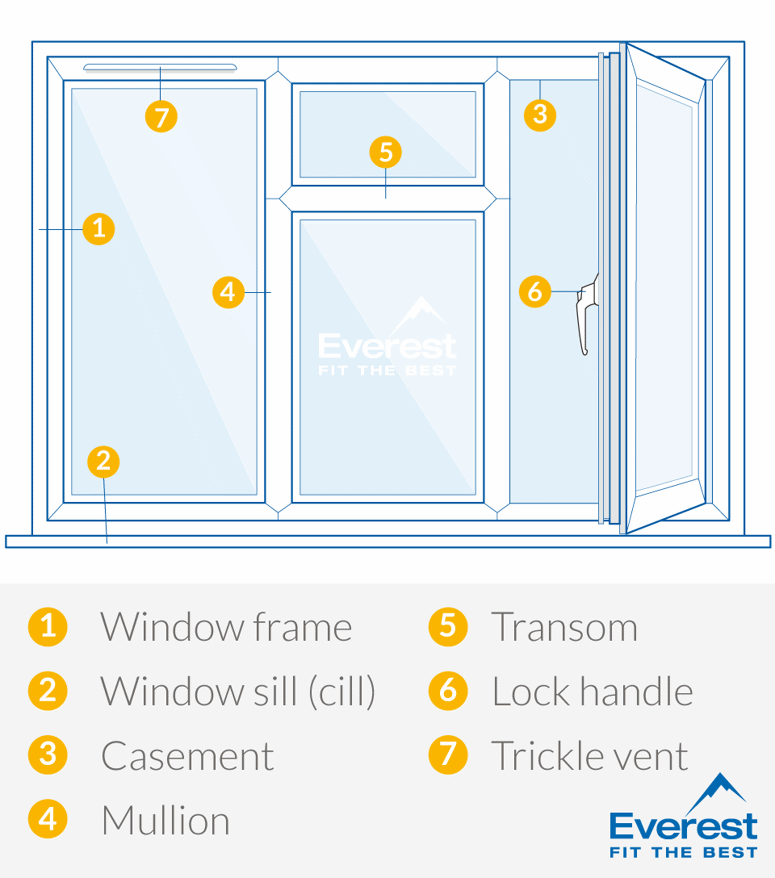 7
3
5
1
4
6
Everest
FIT THE BEST
2

1 Window frame
2 Window sill (cill)
3 Casement
4 Mullion
5 Transom
6 Lock handle
7 Trickle vent

Everest
FIT THE BEST