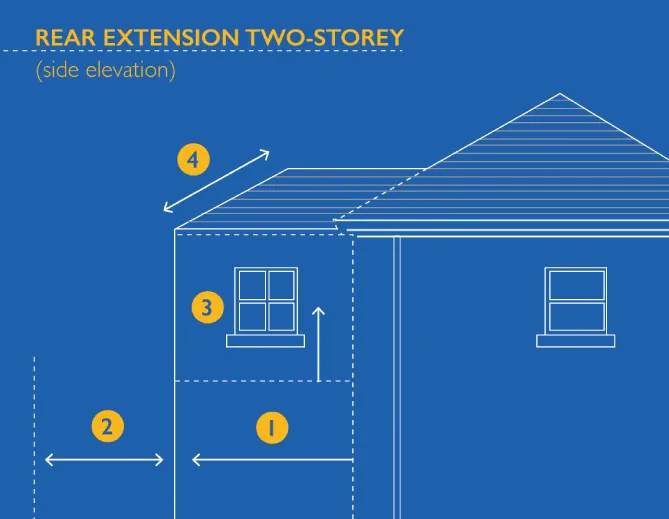 REAR EXTENSION TWO-STOREY
(side elevation)

4

3

2

1