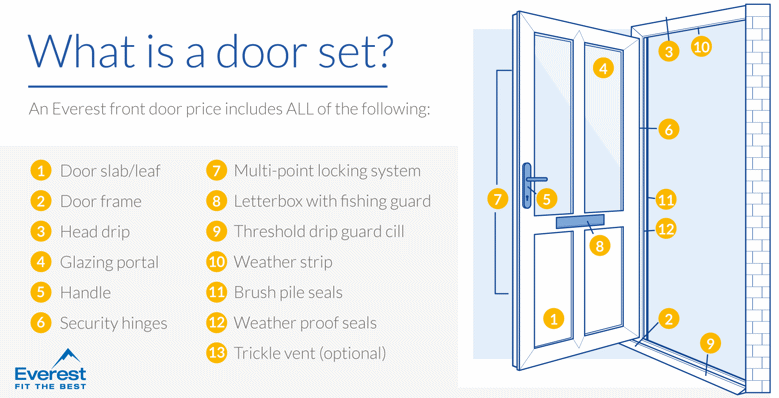 What is a door set?

An Everest front door price includes ALL of the following:

1 Door slab/leaf
2 Door frame
3 Head drip
4 Glazing portal
5 Handle
6 Security hinges

7 Multi-point locking system
8 Letterbox with fishing guard
9 Threshold drip guard cill
10 Weather strip
11 Brush pile seals
12 Weather proof seals
13 Trickle vent (optional)

Everest
FIT THE BEST

3
10
4
6
7
5
11
12
8
1
2
9