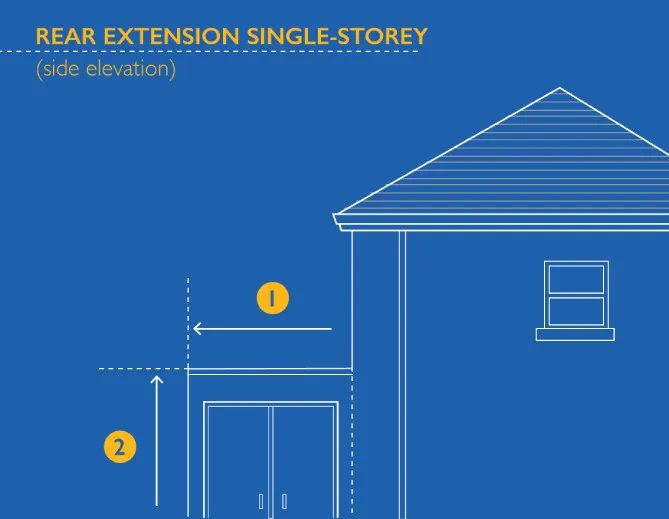 REAR EXTENSION SINGLE-STOREY
(side elevation)

1

2