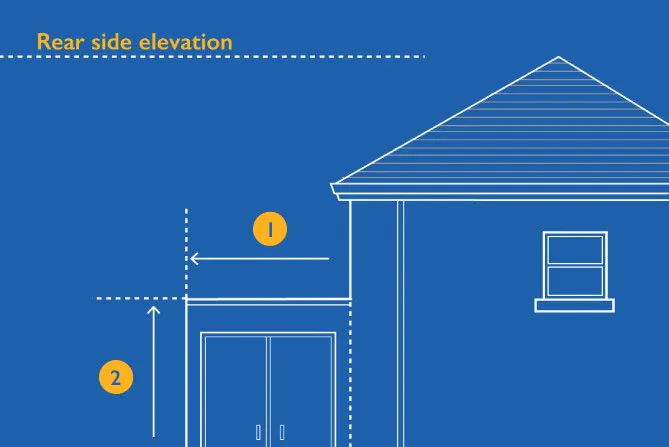 Rear side elevation

1

2