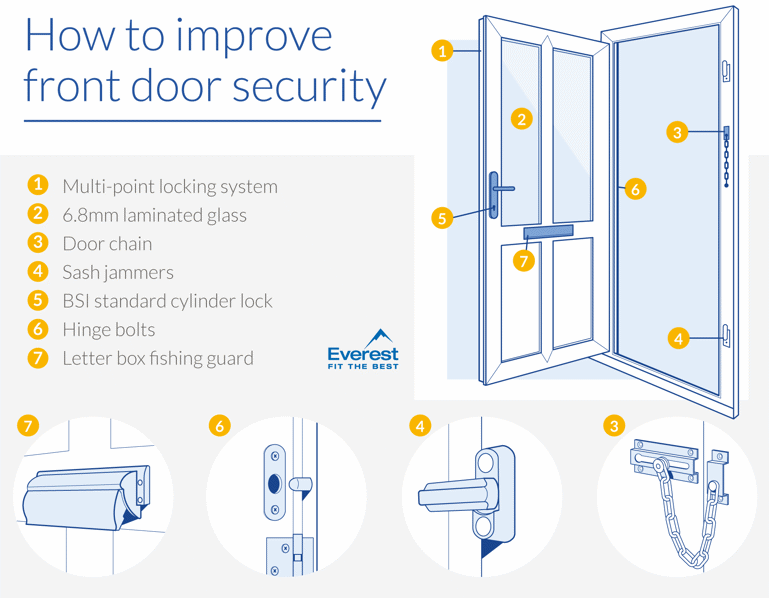 How to improve front door security

1 Multi-point locking system
2 6.8mm laminated glass
3 Door chain
4 Sash jammers
5 BSI standard cylinder lock
6 Hinge bolts
7 Letter box fishing guard

Everest
FIT THE BEST

1
2
3
6
5
7
4

7
6
4
3